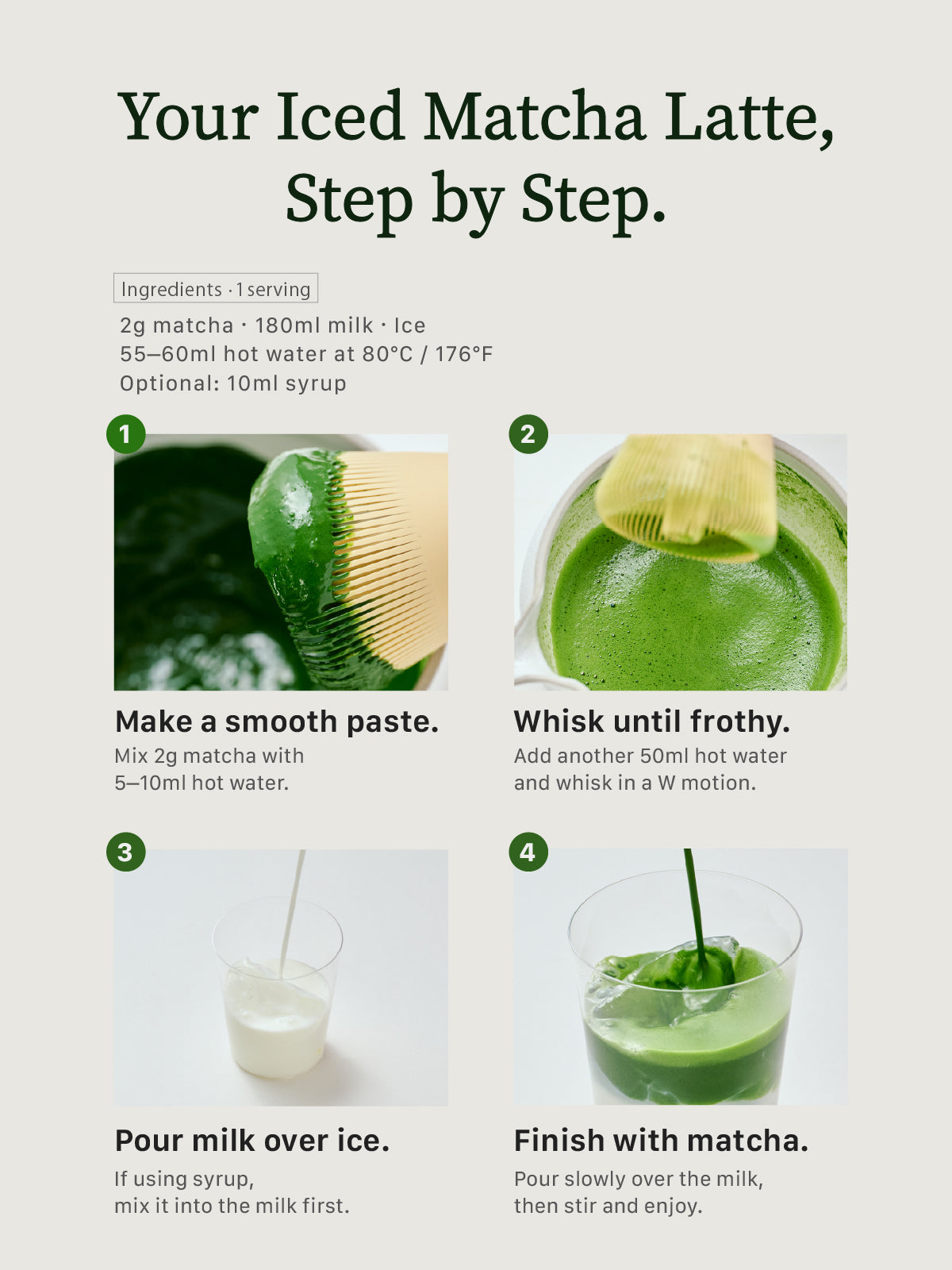 Your Iced Matcha Latte, Step by Step.

Ingredients · 1 serving

2g matcha · 180ml milk · Ice
55–60ml hot water at 80°C / 176°F
Optional: 10ml syrup

1

Make a smooth paste.

Mix 2g matcha with 5–10ml hot water.

2

Whisk until frothy.

Add another 50ml hot water and whisk in a W motion.

3

Pour milk over ice.

If using syrup, mix it into the milk first.

4

Finish with matcha.

Pour slowly over the milk, then stir and enjoy.